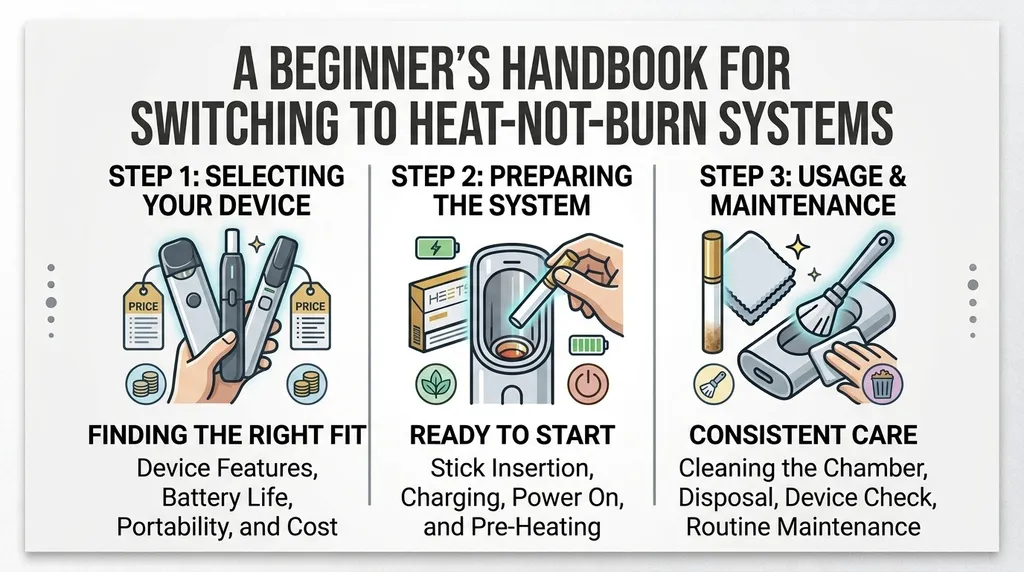 A BEGINNER'S HANDBOOK FOR SWITCHING TO HEAT-NOT-BURN SYSTEMS

STEP 1: SELECTING YOUR DEVICE

PRICE

PRICE

FINDING THE RIGHT FIT

Device Features, Battery Life, Portability, and Cost

STEP 2: PREPARING THE SYSTEM

HEETS

READY TO START

Stick Insertion, Charging, Power On, and Pre-Heating

STEP 3: USAGE & MAINTENANCE

CONSISTENT CARE

Cleaning the Chamber, Disposal, Device Check, Routine Maintenance